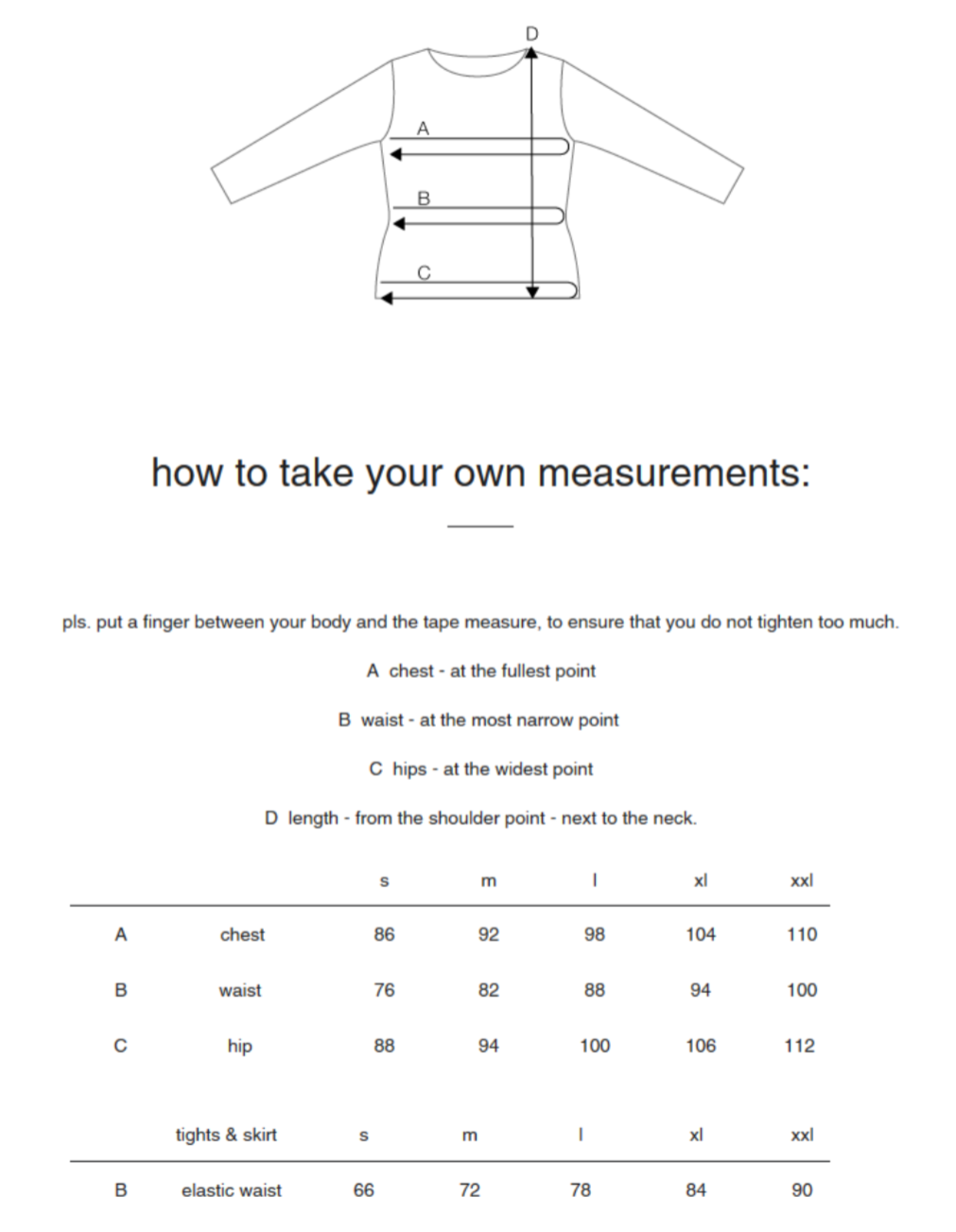 D

A

B

C

how to take your own measurements:

pls. put a finger between your body and the tape measure, to ensure that you do not tighten too much.

A chest - at the fullest point

B waist - at the most narrow point

C hips - at the widest point

D length - from the shoulder point - next to the neck.

| | | s | m | l | xl | xxl |
|---|---|---|---|---|---|---|
| A | chest | 86 | 92 | 98 | 104 | 110 |
| B | waist | 76 | 82 | 88 | 94 | 100 |
| C | hip | 88 | 94 | 100 | 106 | 112 |

| | tights & skirt | s | m | l | xl | xxl |
|---|---|---|---|---|---|---|
| B | elastic waist | 66 | 72 | 78 | 84 | 90 |