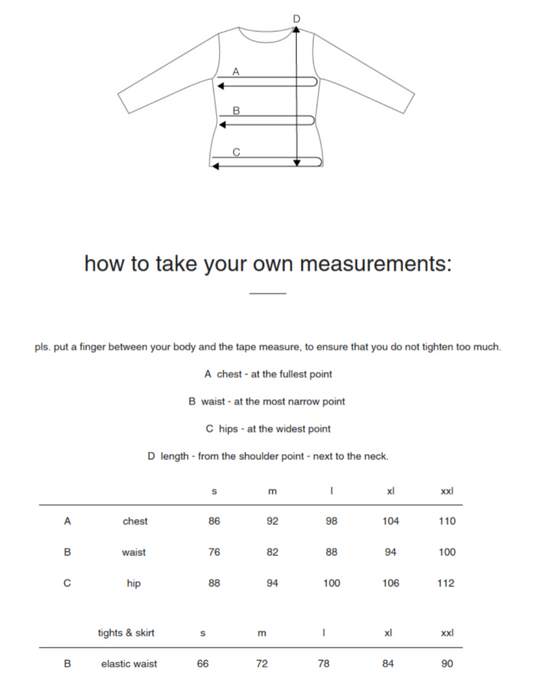 D

A

B

C

how to take your own measurements:

pls. put a finger between your body and the tape measure, to ensure that you do not tighten too much.

A chest - at the fullest point

B waist - at the most narrow point

C hips - at the widest point

D length - from the shoulder point - next to the neck.

| | | s | m | l | xl | xxl |
|---|---|---|---|---|---|---|
| A | chest | 86 | 92 | 98 | 104 | 110 |
| B | waist | 76 | 82 | 88 | 94 | 100 |
| C | hip | 88 | 94 | 100 | 106 | 112 |

| | tights & skirt | s | m | l | xl | xxl |
|---|---|---|---|---|---|---|
| B | elastic waist | 66 | 72 | 78 | 84 | 90 |